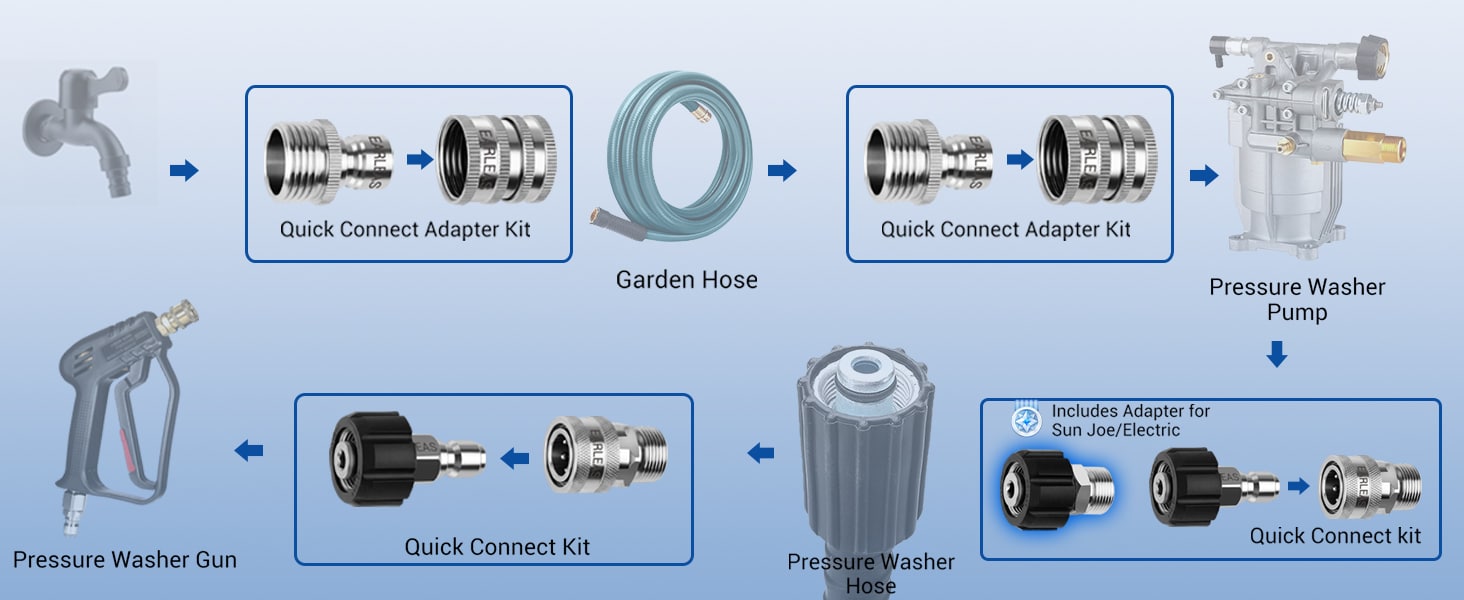 Quick Connect Adapter Kit

Garden Hose

Quick Connect Adapter Kit

Pressure Washer Pump

Includes Adapter for Sun Joe/Electric

Quick Connect kit

Pressure Washer Hose

Quick Connect Kit

Pressure Washer Gun